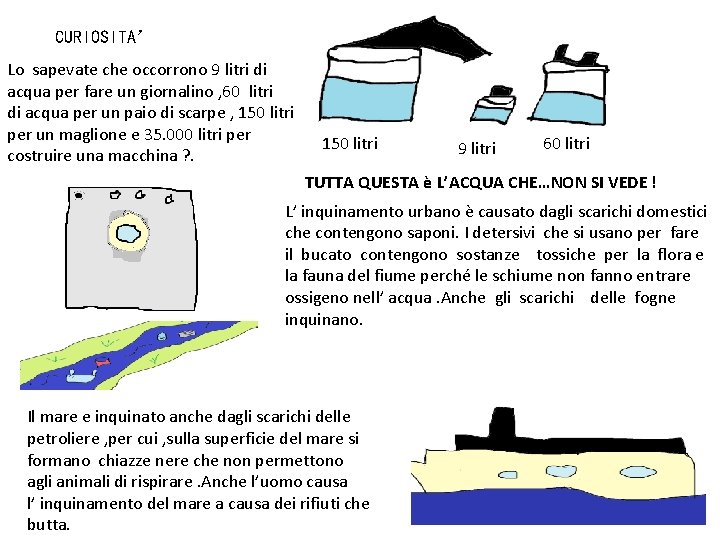 CURIOSITA'

Lo sapevate che occorrono 9 litri di acqua per fare un giornalino ,60 litri di acqua per un paio di scarpe , 150 litri per un maglione e 35.000 litri per costruire una macchina ?.

150 litri

9 litri

60 litri

TUTTA QUESTA è L'ACQUA CHE…NON SI VEDE !

L' inquinamento urbano è causato dagli scarichi domestici che contengono saponi. I detersivi che si usano per fare il bucato contengono sostanze tossiche per la flora e la fauna del fiume perché le schiume non fanno entrare ossigeno nell' acqua .Anche gli scarichi delle fogne inquinano.

Il mare e inquinato anche dagli scarichi delle petroliere ,per cui ,sulla superficie del mare si formano chiazze nere che non permettono agli animali di rispirare .Anche l'uomo causa l' inquinamento del mare a causa dei rifiuti che butta.