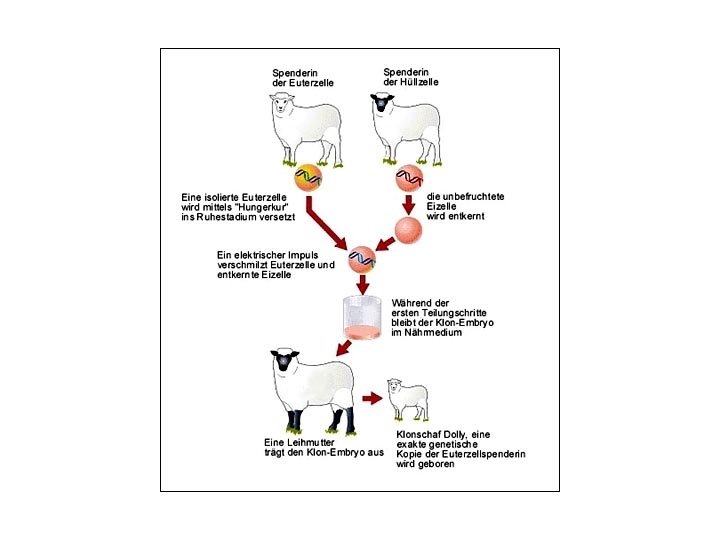 Spenderin der Euterzelle

Spenderin der Hüllzelle

Eine isolierte Euterzelle wird mittels "Hungerkur" ins Ruhestadium versetzt

die unbefruchtete Eizelle wird entkernt

Ein elektrischer Impuls verschmilzt Euterzelle und entkernte Eizelle

Während der ersten Teilungschritte bleibt der Klon-Embryo im Nährmedium

Eine Leihmutter trägt den Klon-Embryo aus

Klonschaf Dolly, eine exakte genetische Kopie der Euterzellspenderin wird geboren