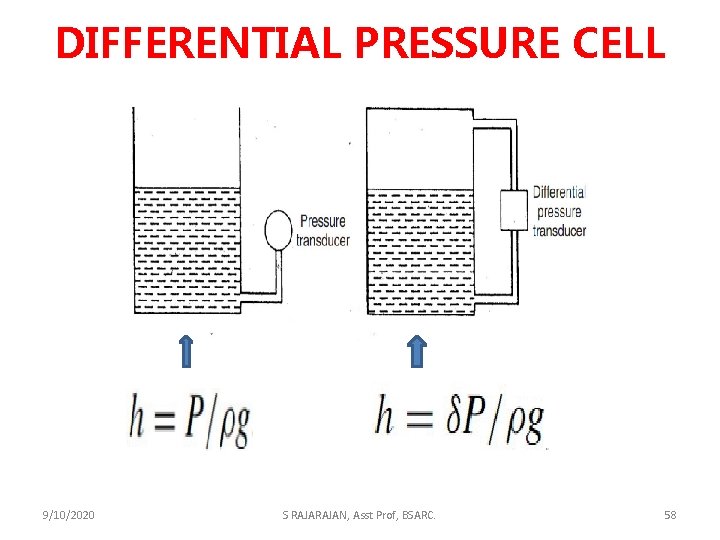 DIFFERENTIAL PRESSURE CELL

Pressure transducer

Differential pressure transducer

$h = P/\rho g$

$h = \delta P/\rho g$

9/10/2020

S RAJARAJAN, Asst Prof, BSARC.

58