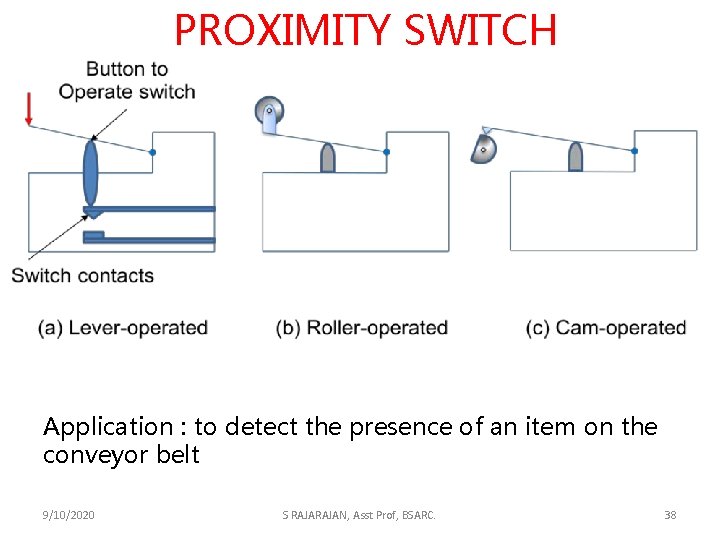 PROXIMITY SWITCH

Button to Operate switch

Switch contacts

(a) Lever-operated

(b) Roller-operated

(c) Cam-operated

Application : to detect the presence of an item on the conveyor belt

9/10/2020

S RAJARAJAN, Asst Prof, BSARC.

38