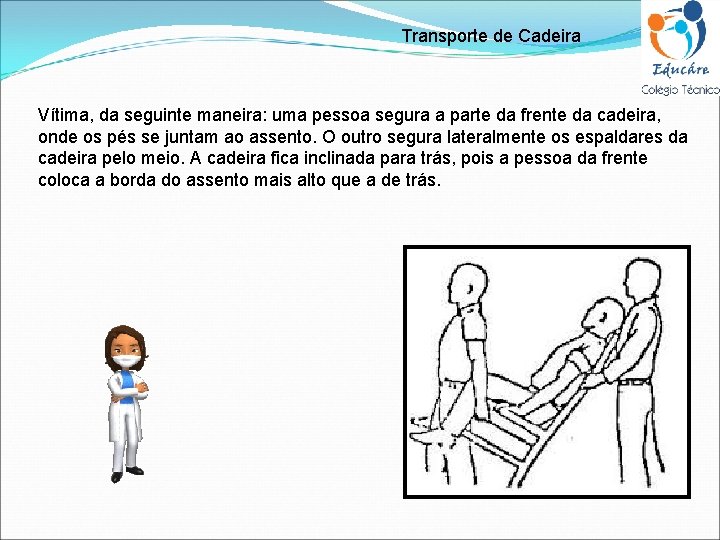 Transporte de Cadeira

Educáre
Colégio Técnico

Vítima, da seguinte maneira: uma pessoa segura a parte da frente da cadeira, onde os pés se juntam ao assento. O outro segura lateralmente os espaldares da cadeira pelo meio. A cadeira fica inclinada para trás, pois a pessoa da frente coloca a borda do assento mais alto que a de trás.