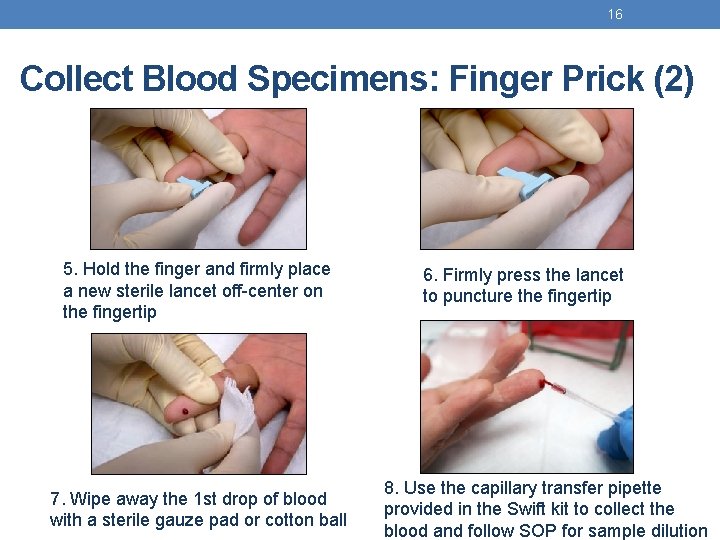 16

Collect Blood Specimens: Finger Prick (2)

5. Hold the finger and firmly place a new sterile lancet off-center on the fingertip

6. Firmly press the lancet to puncture the fingertip

7. Wipe away the 1st drop of blood with a sterile gauze pad or cotton ball

8. Use the capillary transfer pipette provided in the Swift kit to collect the blood and follow SOP for sample dilution