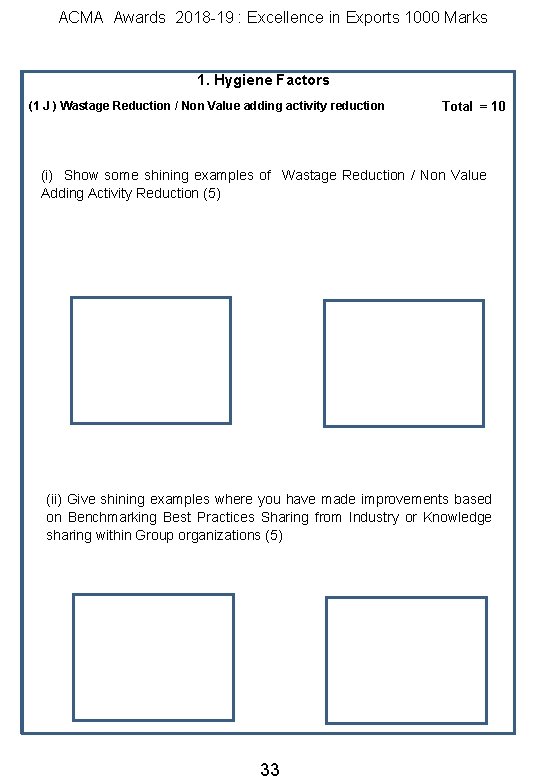 ACMA Awards 2018-19 : Excellence in Exports 1000 Marks

1. Hygiene Factors

(1 J ) Wastage Reduction / Non Value adding activity reduction

Total = 10

(i) Show some shining examples of Wastage Reduction / Non Value Adding Activity Reduction (5)

(ii) Give shining examples where you have made improvements based on Benchmarking Best Practices Sharing from Industry or Knowledge sharing within Group organizations (5)

33