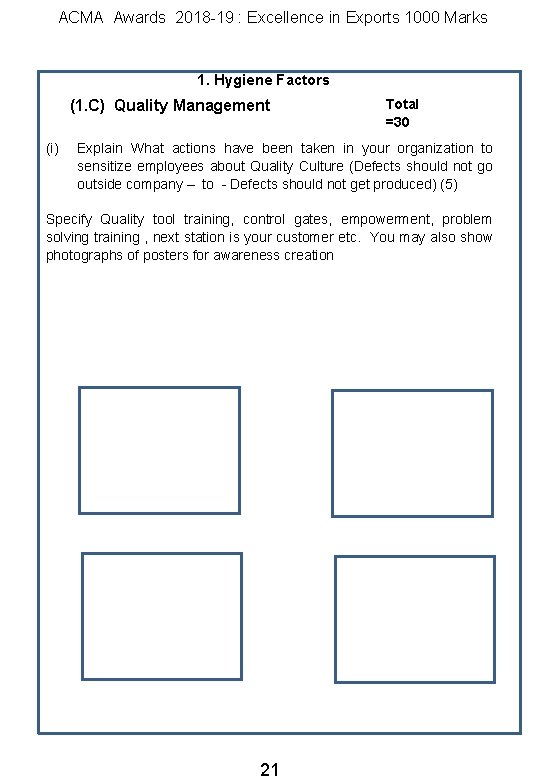 ACMA Awards 2018-19 : Excellence in Exports 1000 Marks

1. Hygiene Factors

(1.C) Quality Management

Total =30

(i) Explain What actions have been taken in your organization to sensitize employees about Quality Culture (Defects should not go outside company – to - Defects should not get produced) (5)

Specify Quality tool training, control gates, empowerment, problem solving training , next station is your customer etc. You may also show photographs of posters for awareness creation

21