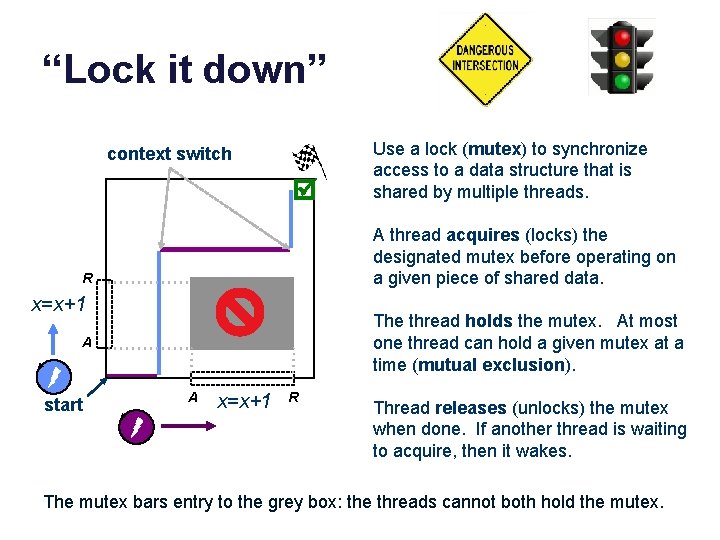 “Lock it down”

DANGEROUS INTERSECTION

context switch

R

x=x+1

A

start

A x=x+1 R

Use a lock (mutex) to synchronize access to a data structure that is shared by multiple threads.

A thread acquires (locks) the designated mutex before operating on a given piece of shared data.

The thread holds the mutex. At most one thread can hold a given mutex at a time (mutual exclusion).

Thread releases (unlocks) the mutex when done. If another thread is waiting to acquire, then it wakes.

The mutex bars entry to the grey box: the threads cannot both hold the mutex.