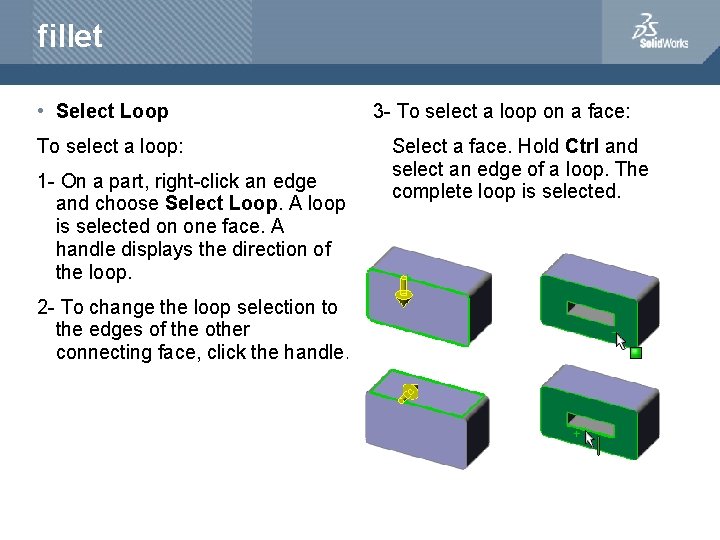 fillet

SolidWorks

• Select Loop

To select a loop:

1- On a part, right-click an edge and choose Select Loop. A loop is selected on one face. A handle displays the direction of the loop.

2- To change the loop selection to the edges of the other connecting face, click the handle.

3- To select a loop on a face:

Select a face. Hold Ctrl and select an edge of a loop. The complete loop is selected.