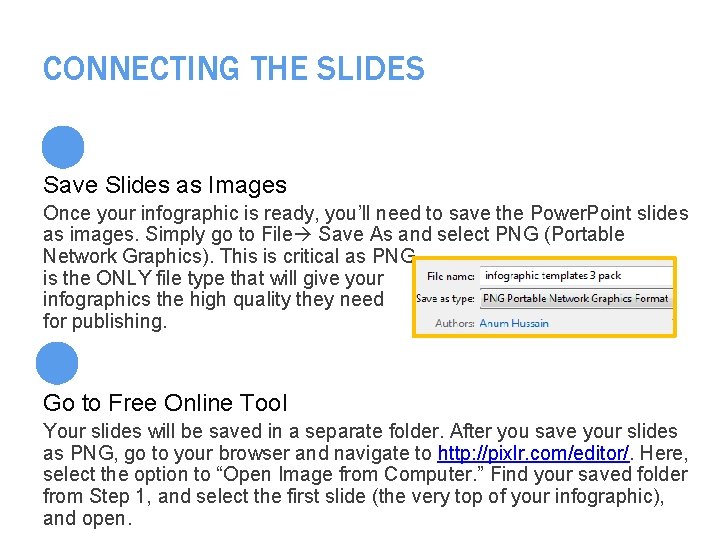 CONNECTING THE SLIDES

Save Slides as Images

Once your infographic is ready, you'll need to save the PowerPoint slides as images. Simply go to File→ Save As and select PNG (Portable Network Graphics). This is critical as PNG is the ONLY file type that will give your infographics the high quality they need for publishing.

File name: infographic templates 3 pack
Save as type: PNG Portable Network Graphics Format
Authors: Anum Hussain

Go to Free Online Tool

Your slides will be saved in a separate folder. After you save your slides as PNG, go to your browser and navigate to http://pixlr.com/editor/. Here, select the option to "Open Image from Computer." Find your saved folder from Step 1, and select the first slide (the very top of your infographic), and open.