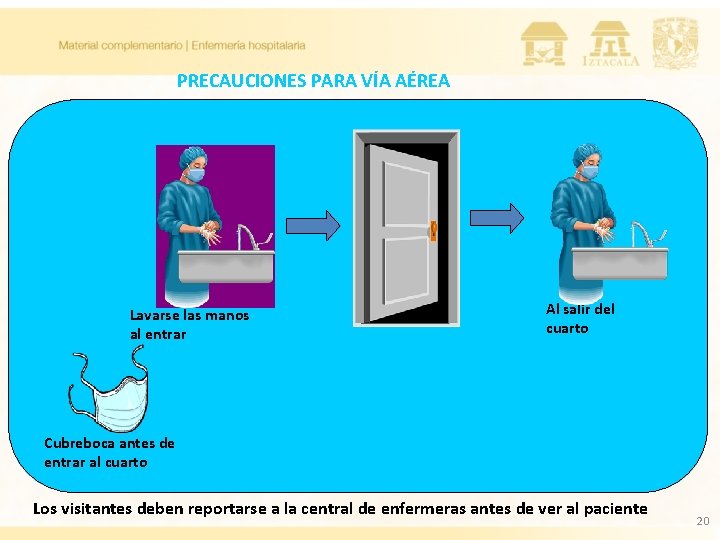 Material complementario | Enfermería hospitalaria

IZTACALA

PRECAUCIONES PARA VÍA AÉREA

Lavarse las manos al entrar

Al salir del cuarto

Cubreboca antes de entrar al cuarto

Los visitantes deben reportarse a la central de enfermeras antes de ver al paciente

20