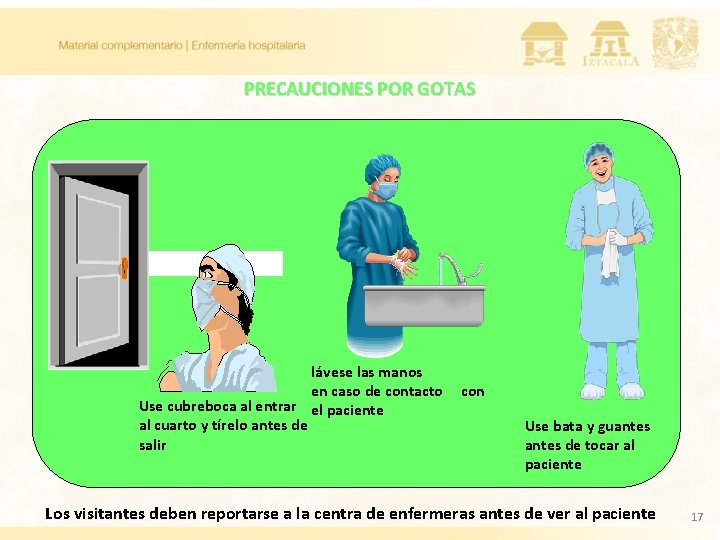 Material complementario | Enfermería hospitalaria

IZTACALA

PRECAUCIONES POR GOTAS

Use cubreboca al entrar al cuarto y tírelo antes de salir

lávese las manos en caso de contacto con el paciente

Use bata y guantes antes de tocar al paciente

Los visitantes deben reportarse a la centra de enfermeras antes de ver al paciente

17