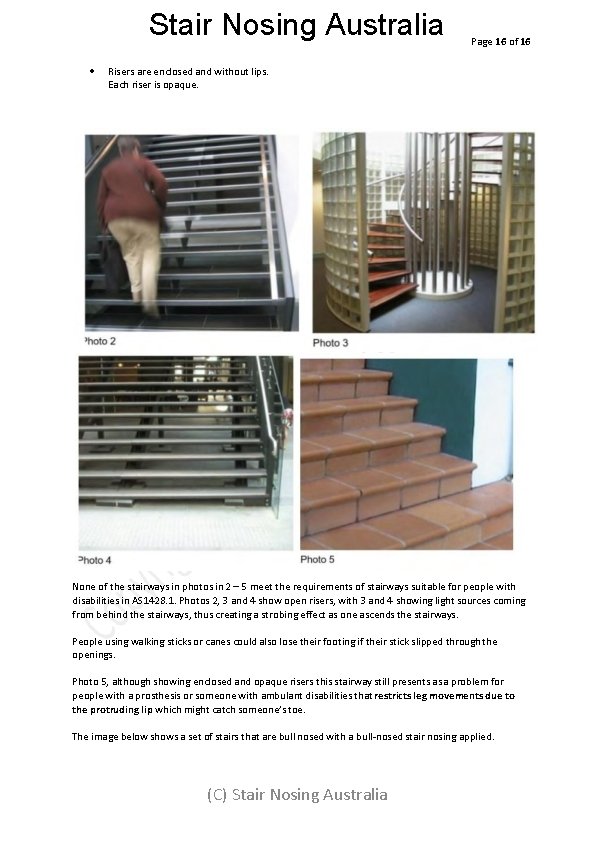 Stair Nosing Australia

Page 16 of 16

• Risers are enclosed and without lips. Each riser is opaque.

Photo 2

Photo 3

Photo 4

Photo 5

None of the stairways in photos in 2 – 5 meet the requirements of stairways suitable for people with disabilities in AS1428.1. Photos 2, 3 and 4 show open risers, with 3 and 4 showing light sources coming from behind the stairways, thus creating a strobing effect as one ascends the stairways.

People using walking sticks or canes could also lose their footing if their stick slipped through the openings.

Photo 5, although showing enclosed and opaque risers this stairway still presents as a problem for people with a prosthesis or someone with ambulant disabilities that restricts leg movements due to the protruding lip which might catch someone's toe.

The image below shows a set of stairs that are bull nosed with a bull-nosed stair nosing applied.

(C) Stair Nosing Australia