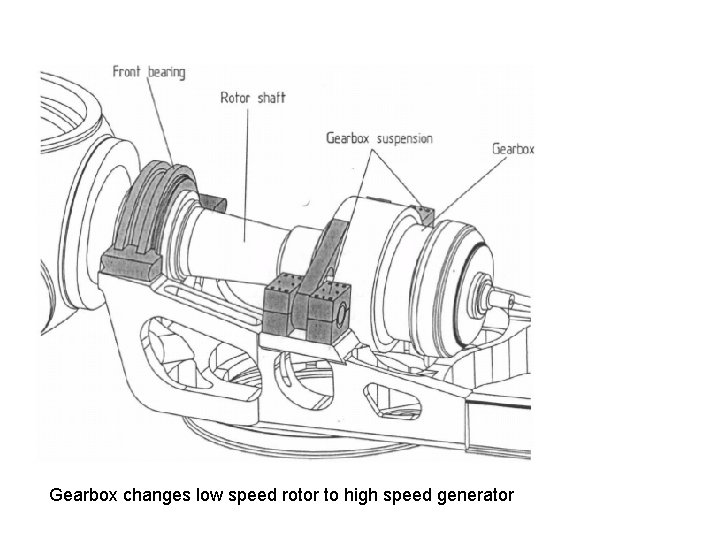 Front bearing
Rotor shaft
Gearbox suspension
Gearbox

Gearbox changes low speed rotor to high speed generator