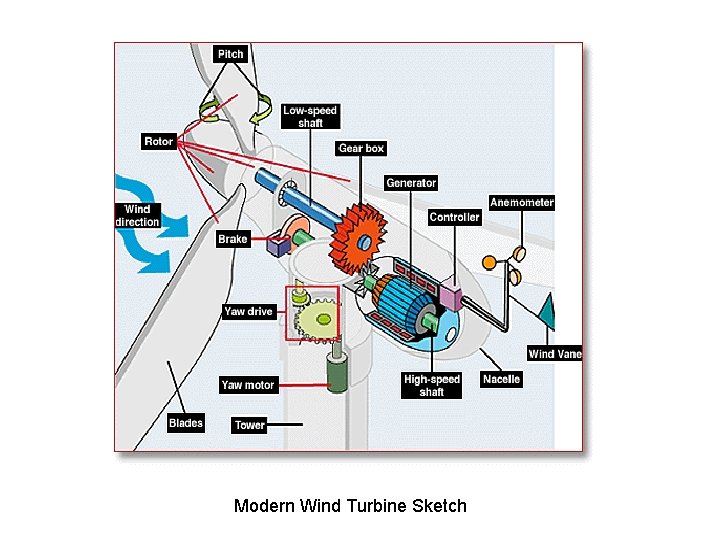 Pitch

Low-speed shaft

Rotor

Gear box

Generator

Anemometer

Wind direction

Controller

Brake

Yaw drive

Wind Vane

Yaw motor

High-speed shaft

Nacelle

Blades

Tower

Modern Wind Turbine Sketch