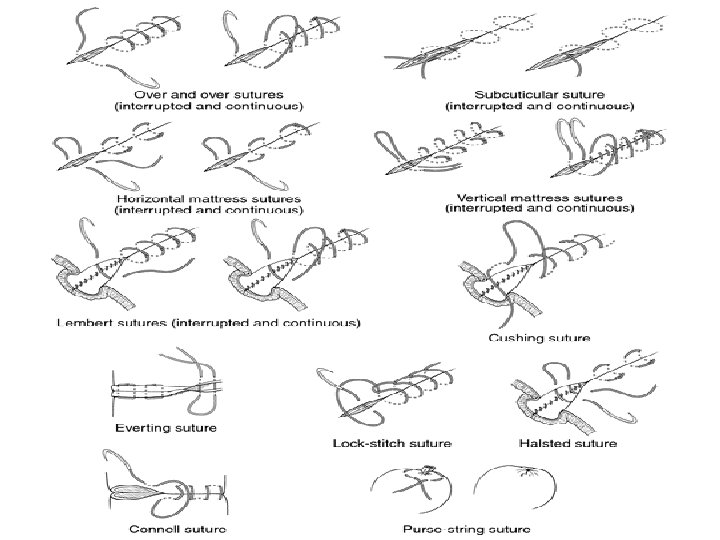 Over and over sutures
(interrupted and continuous)

Subcuticular suture
(interrupted and continuous)

Horizontal mattress sutures
(interrupted and continuous)

Vertical mattress sutures
(interrupted and continuous)

Lembert sutures (interrupted and continuous)

Cushing suture

Everting suture

Lock-stitch suture

Halsted suture

Connell suture

Purse-string suture