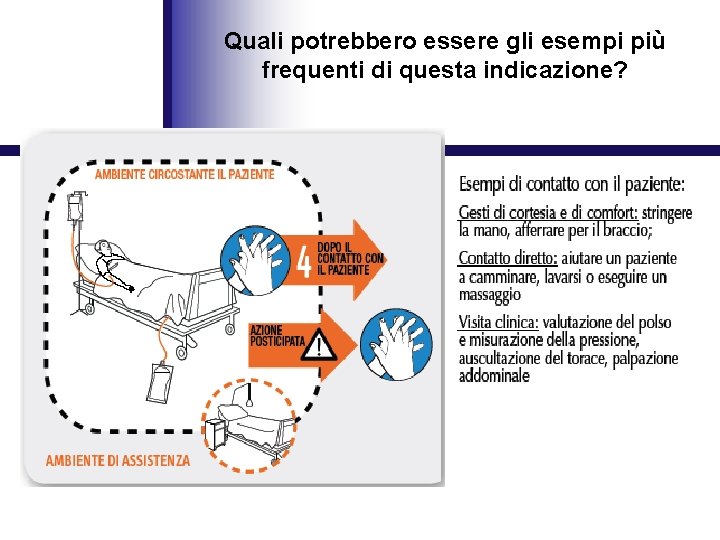 Quali potrebbero essere gli esempi più frequenti di questa indicazione?

AMBIENTE CIRCOSTANTE IL PAZIENTE

4 DOPO IL CONTATTO CON IL PAZIENTE

AZIONE POSTICIPATA

AMBIENTE DI ASSISTENZA

Esempi di contatto con il paziente:

Gesti di cortesia e di comfort: stringere la mano, afferrare per il braccio;

Contatto diretto: aiutare un paziente a camminare, lavarsi o eseguire un massaggio

Visita clinica: valutazione del polso e misurazione della pressione, auscultazione del torace, palpazione addominale