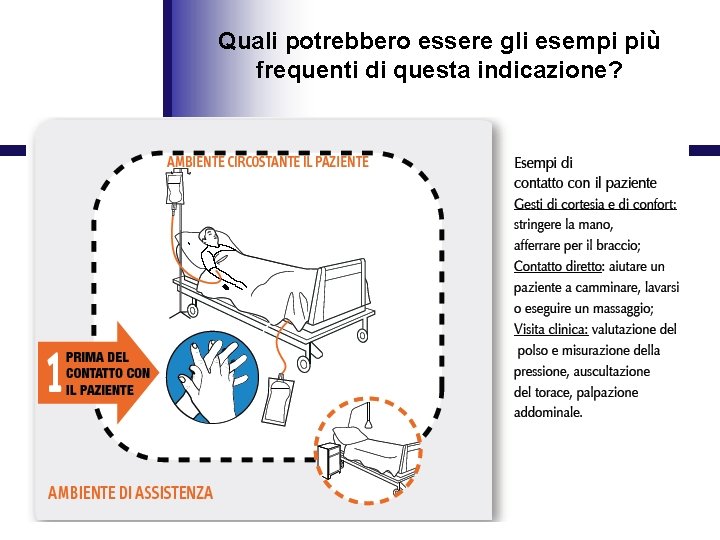 Quali potrebbero essere gli esempi più frequenti di questa indicazione?

AMBIENTE CIRCOSTANTE IL PAZIENTE

1 PRIMA DEL CONTATTO CON IL PAZIENTE

AMBIENTE DI ASSISTENZA

Esempi di contatto con il paziente
Gesti di cortesia e di confort: stringere la mano, afferrare per il braccio;
Contatto diretto: aiutare un paziente a camminare, lavarsi o eseguire un massaggio;
Visita clinica: valutazione del polso e misurazione della pressione, auscultazione del torace, palpazione addominale.