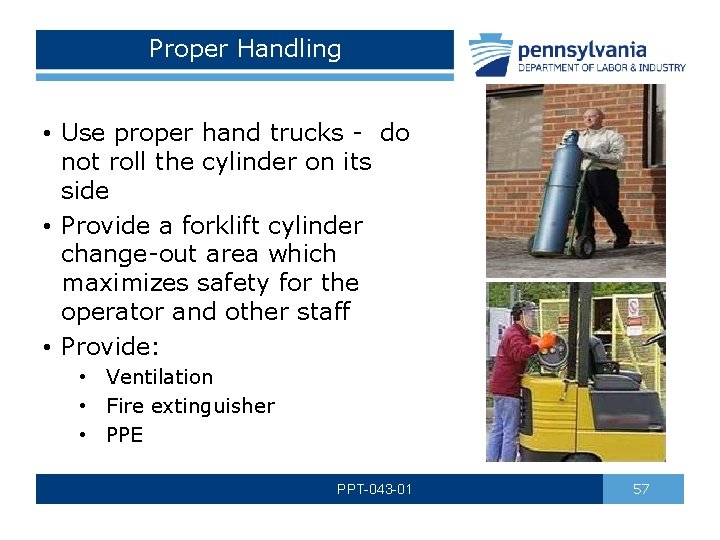 Proper Handling

pennsylvania
DEPARTMENT OF LABOR & INDUSTRY

• Use proper hand trucks - do not roll the cylinder on its side
• Provide a forklift cylinder change-out area which maximizes safety for the operator and other staff
• Provide:
• Ventilation
• Fire extinguisher
• PPE

PPT-043-01

57