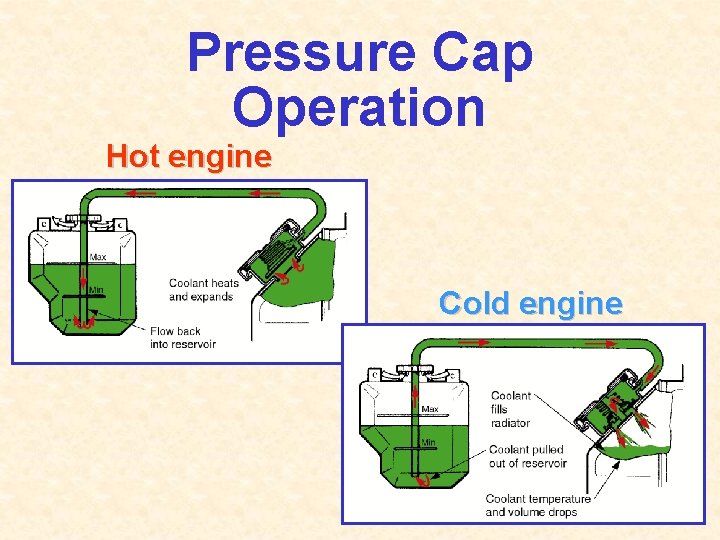 Pressure Cap Operation

Hot engine

Max

Min

Coolant heats and expands

Flow back into reservoir

Cold engine

Max

Min

Coolant fills radiator

Coolant pulled out of reservoir

Coolant temperature and volume drops