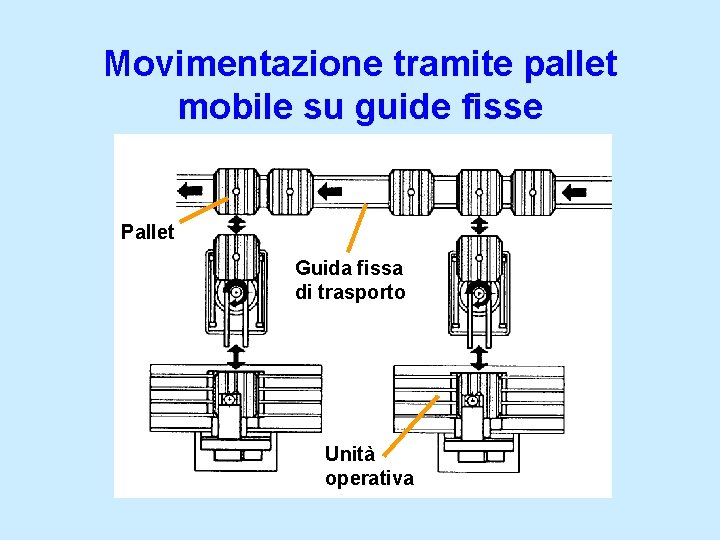 Movimentazione tramite pallet mobile su guide fisse

Pallet

Guida fissa di trasporto

Unità operativa