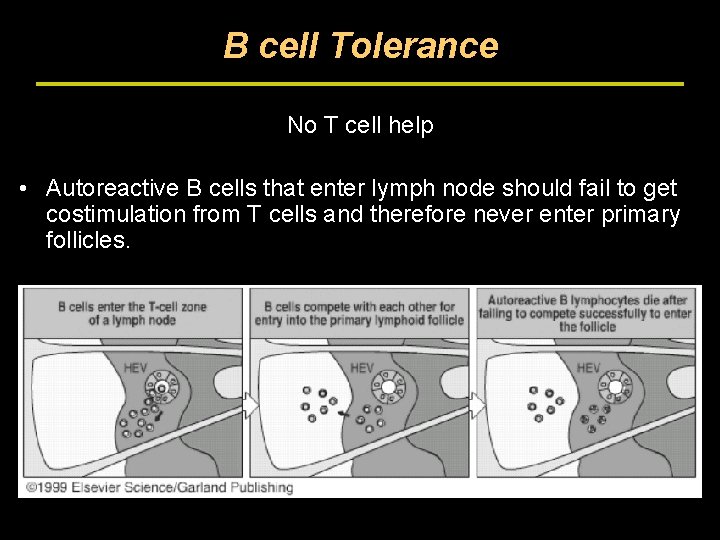 B cell Tolerance

No T cell help

• Autoreactive B cells that enter lymph node should fail to get costimulation from T cells and therefore never enter primary follicles.

B cells enter the T-cell zone of a lymph node

HEV

B cells compete with each other for entry into the primary lymphoid follicle

HEV

Autoreactive B lymphocytes die after failing to compete successfully to enter the follicle

HEV

©1999 Elsevier Science/Garland Publishing