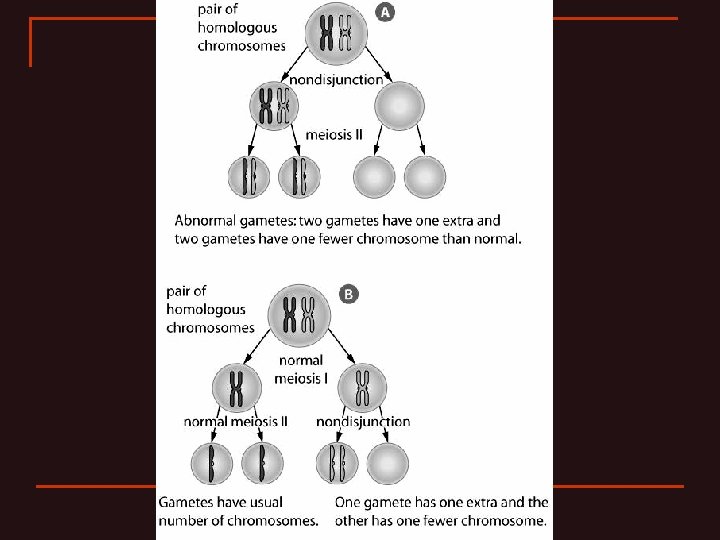 pair of homologous chromosomes

A

nondisjunction

meiosis II

Abnormal gametes: two gametes have one extra and two gametes have one fewer chromosome than normal.

pair of homologous chromosomes

B

normal meiosis I

normal meiosis II

nondisjunction

Gametes have usual number of chromosomes.

One gamete has one extra and the other has one fewer chromosome.