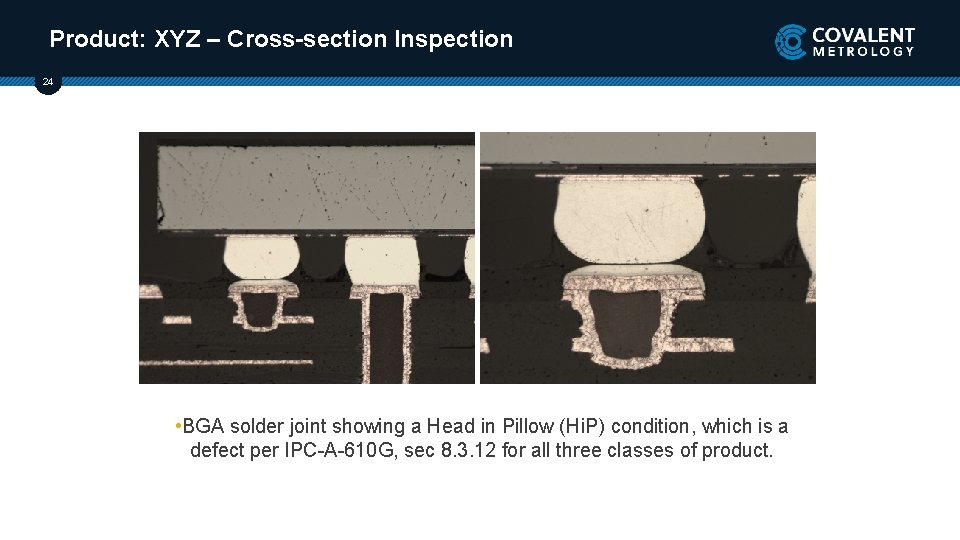 Product: XYZ – Cross-section Inspection

COVALENT METROLOGY

24

•BGA solder joint showing a Head in Pillow (HiP) condition, which is a defect per IPC-A-610G, sec 8.3.12 for all three classes of product.