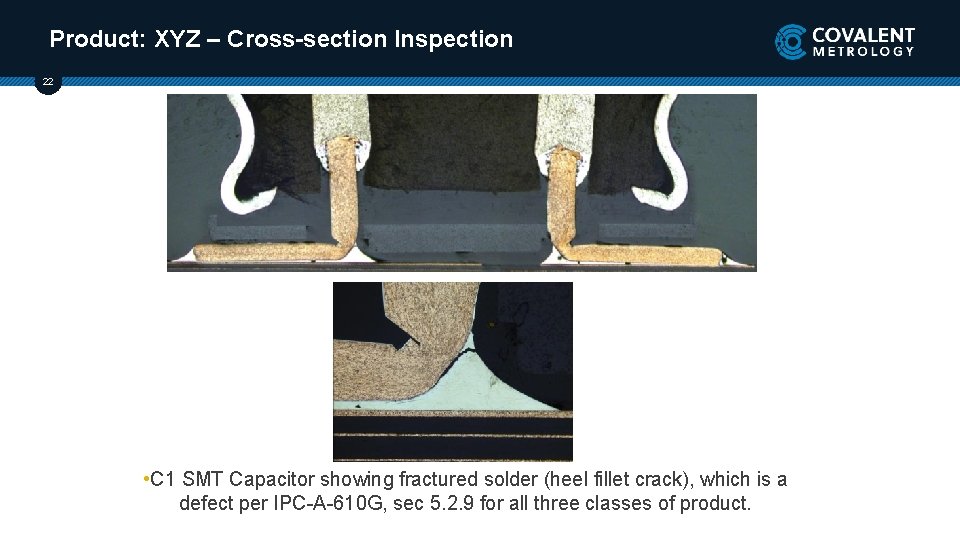 Product: XYZ – Cross-section Inspection

COVALENT METROLOGY

22

•C1 SMT Capacitor showing fractured solder (heel fillet crack), which is a defect per IPC-A-610G, sec 5.2.9 for all three classes of product.