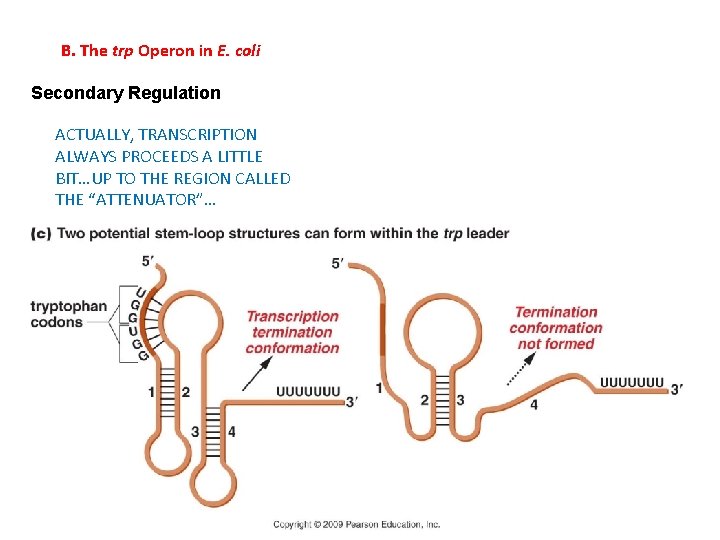 B. The trp Operon in E. coli

Secondary Regulation

ACTUALLY, TRANSCRIPTION ALWAYS PROCEEDS A LITTLE BIT…UP TO THE REGION CALLED THE "ATTENUATOR"…

(c) Two potential stem-loop structures can form within the trp leader

5′

tryptophan codons

U
G
G
U
G
G

1 2

3 4

Transcription termination conformation

UUUUUUU 3′

5′

1

2 3

4

Termination conformation not formed

UUUUUUU 3′

Copyright © 2009 Pearson Education, Inc.