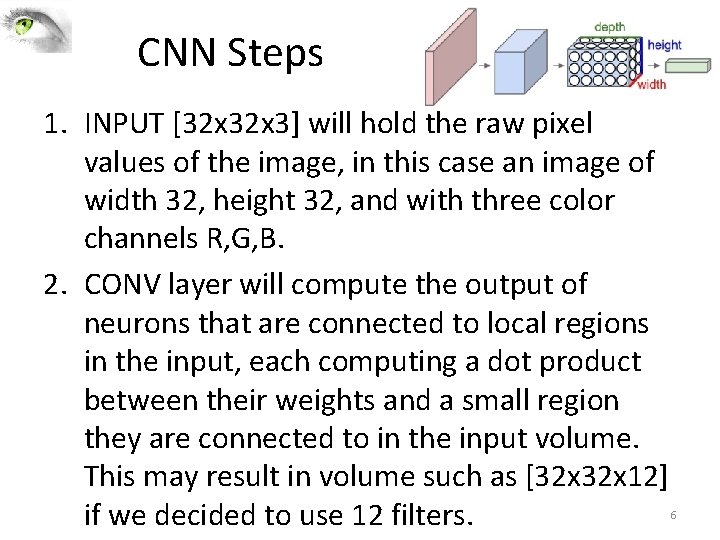 CNN Steps

depth
height
width

1. INPUT [32x32x3] will hold the raw pixel values of the image, in this case an image of width 32, height 32, and with three color channels R,G,B.

2. CONV layer will compute the output of neurons that are connected to local regions in the input, each computing a dot product between their weights and a small region they are connected to in the input volume. This may result in volume such as [32x32x12] if we decided to use 12 filters.

6