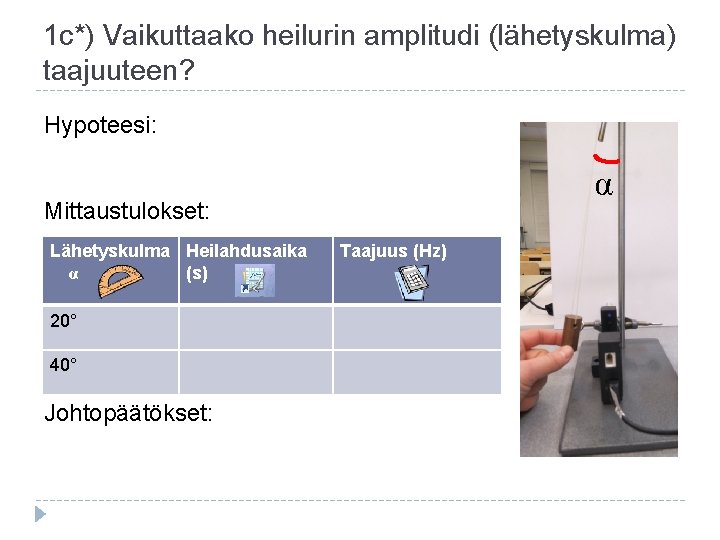 1c*) Vaikuttaako heilurin amplitudi (lähetyskulma) taajuuteen?

Hypoteesi:

Mittaustulokset:

| Lähetyskulma $\alpha$ | Heilahdusaika (s) | Taajuus (Hz) |
|---|---|---|
| 20° | | |
| 40° | | |

Johtopäätökset:

$\alpha$