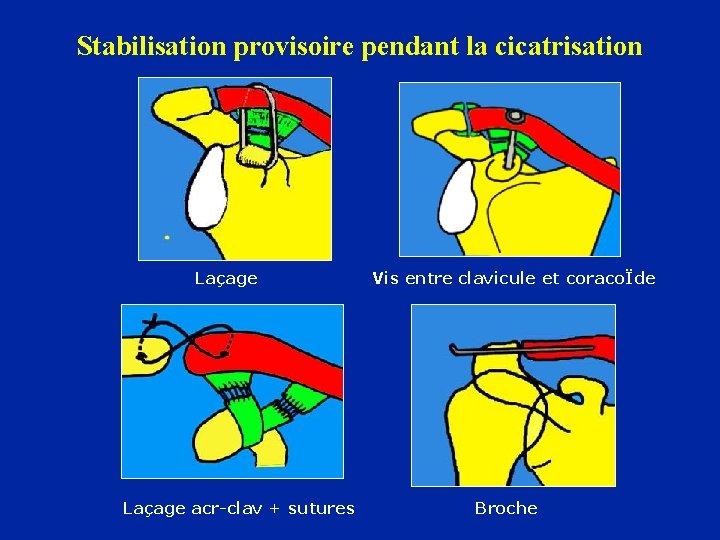 Stabilisation provisoire pendant la cicatrisation

Laçage

Vis entre clavicule et coracoÏde

Laçage acr-clav + sutures

Broche