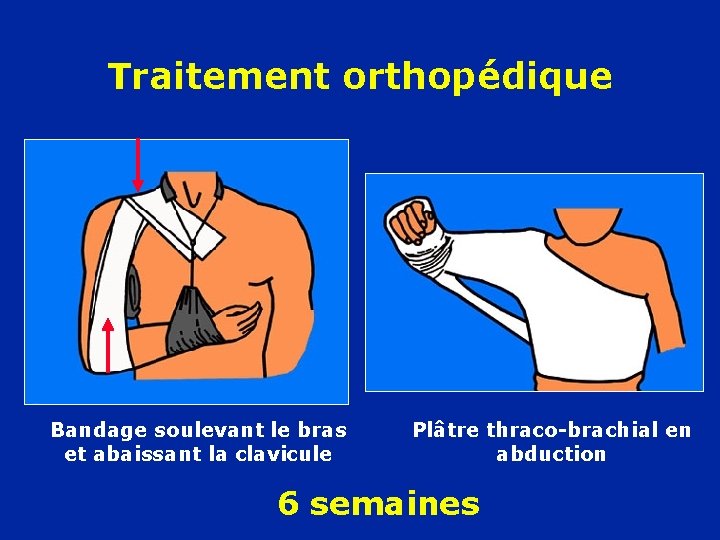 Traitement orthopédique

Bandage soulevant le bras et abaissant la clavicule

Plâtre thraco-brachial en abduction

6 semaines