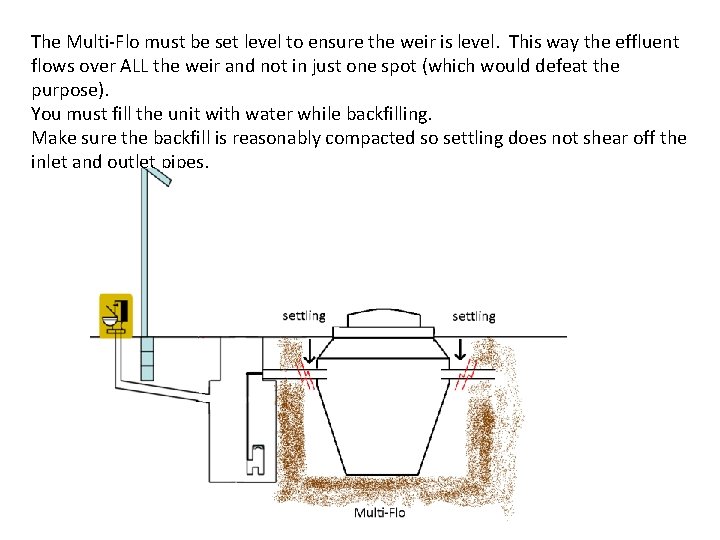 The Multi-Flo must be set level to ensure the weir is level. This way the effluent flows over ALL the weir and not in just one spot (which would defeat the purpose).
You must fill the unit with water while backfilling.
Make sure the backfill is reasonably compacted so settling does not shear off the inlet and outlet pipes.

settling

settling

Multi-Flo