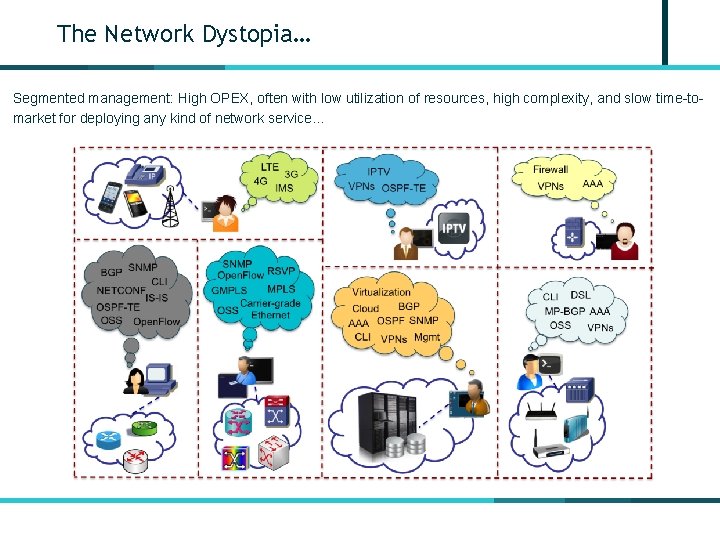 The Network Dystopia...

Segmented management: High OPEX, often with low utilization of resources, high complexity, and slow time-to-market for deploying any kind of network service...

IP

LTE 3G 4G IMS

IPTV VPNs OSPF-TE

IPTV

Firewall VPNs AAA

BGP SNMP CLI NETCONF IS-IS OSPF-TE OSS OpenFlow

SNMP OpenFlow RSVP GMPLS MPLS OSS Carrier-grade Ethernet

Virtualization Cloud BGP AAA OSPF SNMP CLI VPNs Mgmt

CLI DSL MP-BGP AAA OSS VPNs