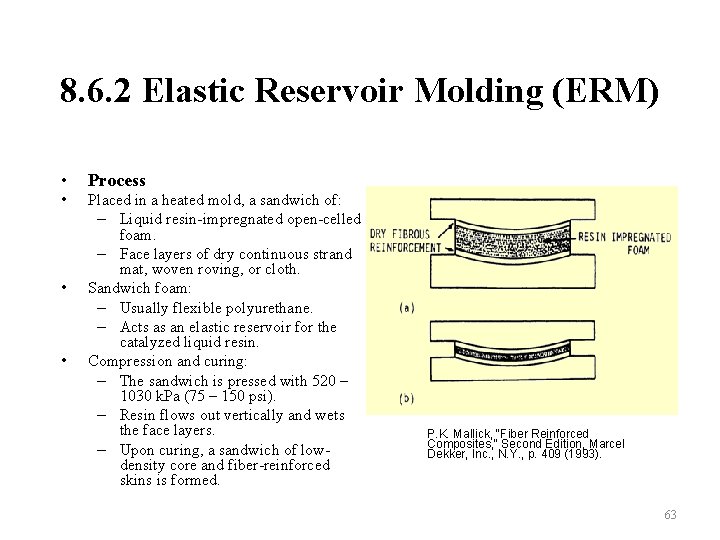 8.6.2 Elastic Reservoir Molding (ERM)

• Process
• Placed in a heated mold, a sandwich of:
– Liquid resin-impregnated open-celled foam.
– Face layers of dry continuous strand mat, woven roving, or cloth.
• Sandwich foam:
– Usually flexible polyurethane.
– Acts as an elastic reservoir for the catalyzed liquid resin.
• Compression and curing:
– The sandwich is pressed with 520 – 1030 kPa (75 – 150 psi).
– Resin flows out vertically and wets the face layers.
– Upon curing, a sandwich of low-density core and fiber-reinforced skins is formed.

DRY FIBROUS REINFORCEMENT
RESIN IMPREGNATED FOAM
(a)
(b)

P.K. Mallick, "Fiber Reinforced Composites," Second Edition, Marcel Dekker, Inc., N.Y., p. 409 (1993).

63