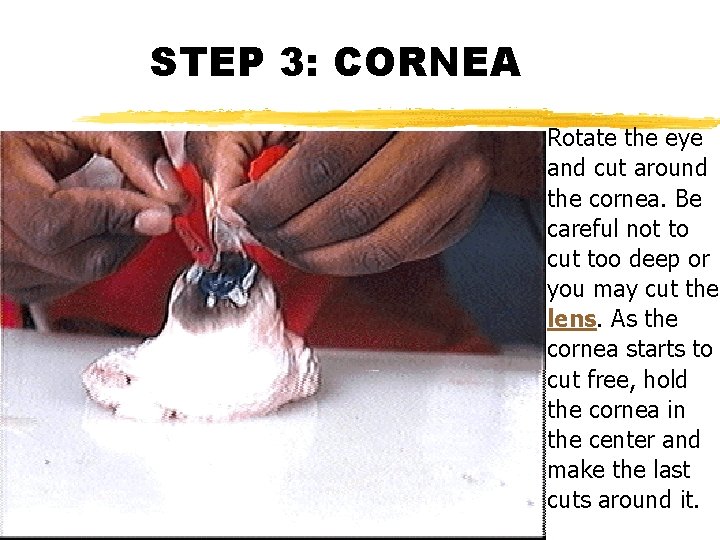 STEP 3: CORNEA

Rotate the eye and cut around the cornea. Be careful not to cut too deep or you may cut the lens. As the cornea starts to cut free, hold the cornea in the center and make the last cuts around it.