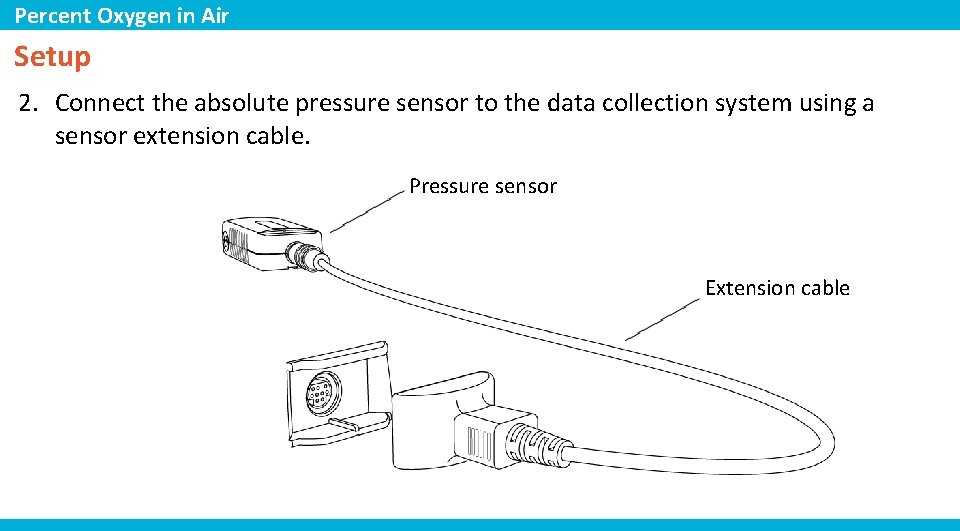 Percent Oxygen in Air

Setup

2. Connect the absolute pressure sensor to the data collection system using a sensor extension cable.

Pressure sensor

Extension cable