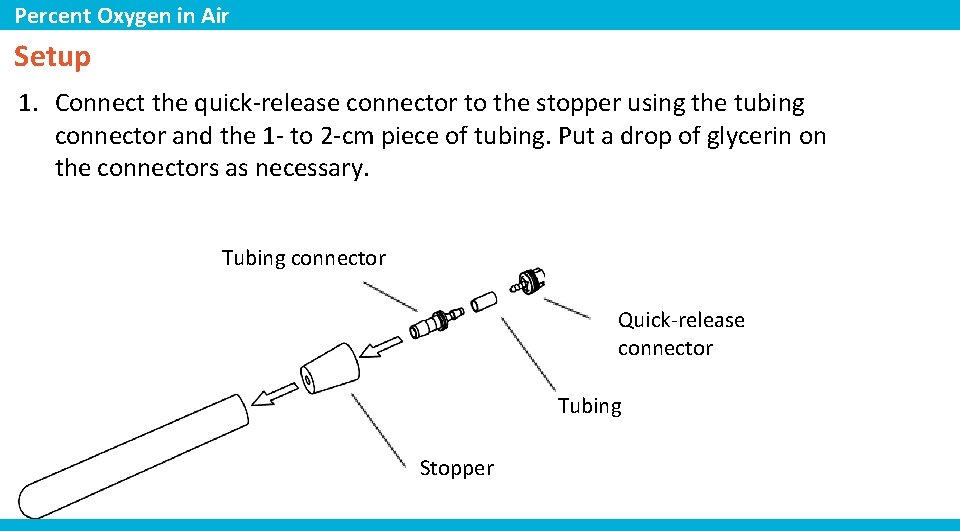 Percent Oxygen in Air

Setup

1. Connect the quick-release connector to the stopper using the tubing connector and the 1- to 2-cm piece of tubing. Put a drop of glycerin on the connectors as necessary.

Tubing connector

Quick-release connector

Tubing

Stopper