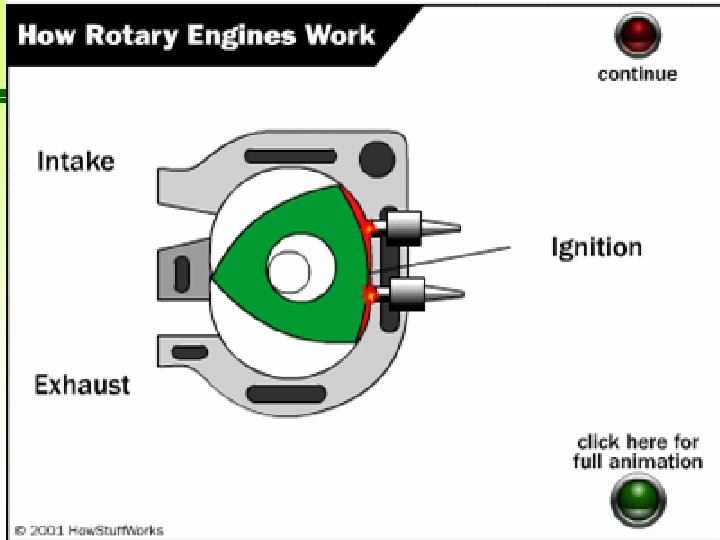 How Rotary Engines Work

continue

Intake

Ignition

Exhaust

click here for full animation

© 2001 HowStuffWorks