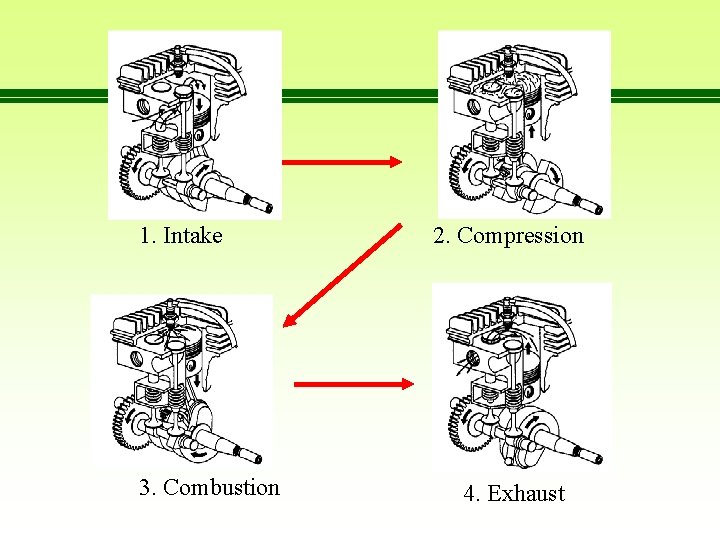 1. Intake

2. Compression

3. Combustion

4. Exhaust