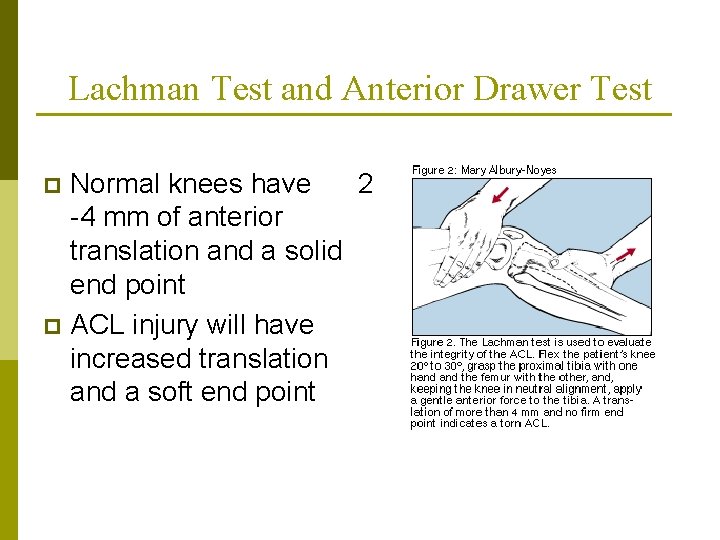 Lachman Test and Anterior Drawer Test

Normal knees have 2 -4 mm of anterior translation and a solid end point

ACL injury will have increased translation and a soft end point

Figure 2: Mary Albury-Noyes

Figure 2. The Lachman test is used to evaluate the integrity of the ACL. Flex the patient's knee 20° to 30°, grasp the proximal tibia with one hand and the femur with the other, and, keeping the knee in neutral alignment, apply a gentle anterior force to the tibia. A translation of more than 4 mm and no firm end point indicates a torn ACL.