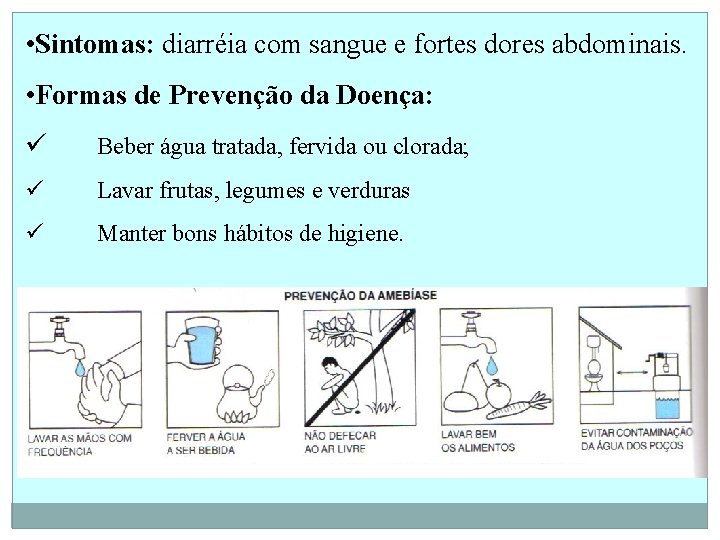 •**Sintomas:** diarréia com sangue e fortes dores abdominais.

•**Formas de Prevenção da Doença:**

✓ Beber água tratada, fervida ou clorada;

✓ Lavar frutas, legumes e verduras

✓ Manter bons hábitos de higiene.

PREVENÇÃO DA AMEBÍASE

LAVAR AS MÃOS COM FREQUÊNCIA

FERVER A ÁGUA A SER BEBIDA

NÃO DEFECAR AO AR LIVRE

LAVAR BEM OS ALIMENTOS

EVITAR CONTAMINAÇÃO DA ÁGUA DOS POÇOS