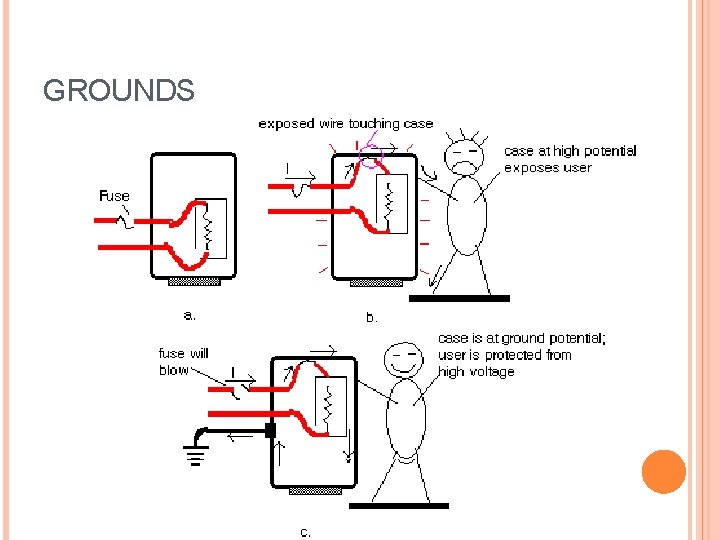 GROUNDS

Fuse

a.

exposed wire touching case

I

case at high potential exposes user

b.

fuse will blow

I

case is at ground potential; user is protected from high voltage

c.