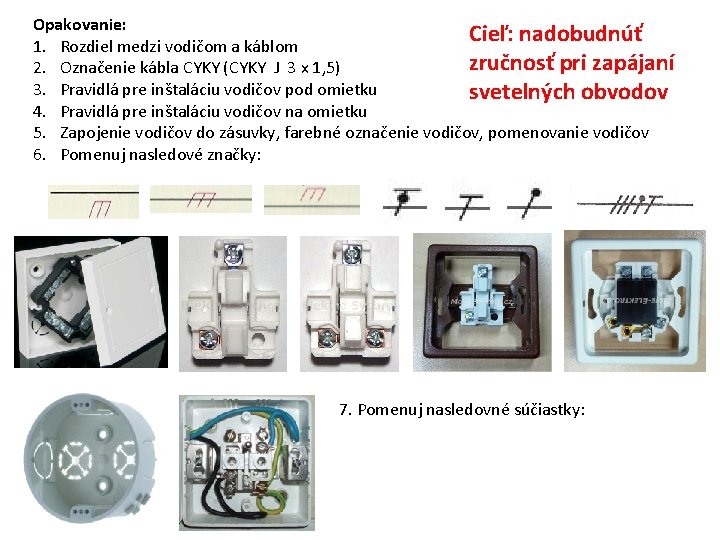 Opakovanie:
1. Rozdiel medzi vodičom a káblom
2. Označenie kábla CYKY (CYKY J 3 x 1,5)
3. Pravidlá pre inštaláciu vodičov pod omietku
4. Pravidlá pre inštaláciu vodičov na omietku
5. Zapojenie vodičov do zásuvky, farebné označenie vodičov, pomenovanie vodičov
6. Pomenuj nasledové značky:

Cieľ: nadobudnúť zručnosť pri zapájaní svetelných obvodov

7. Pomenuj nasledovné súčiastky: