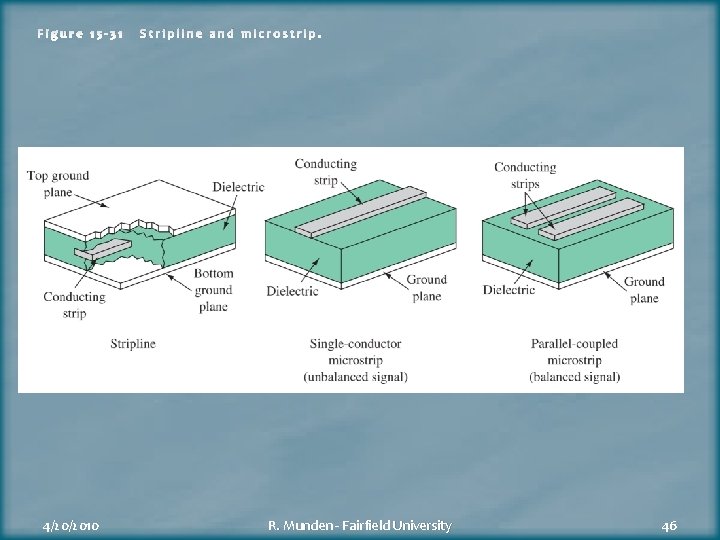 Figure 15-31 Stripline and microstrip.

Top ground plane

Dielectric

Conducting strip

Bottom ground plane

Stripline

Conducting strip

Dielectric

Ground plane

Single-conductor microstrip (unbalanced signal)

Conducting strips

Dielectric

Ground plane

Parallel-coupled microstrip (balanced signal)

4/20/2010

R. Munden - Fairfield University

46