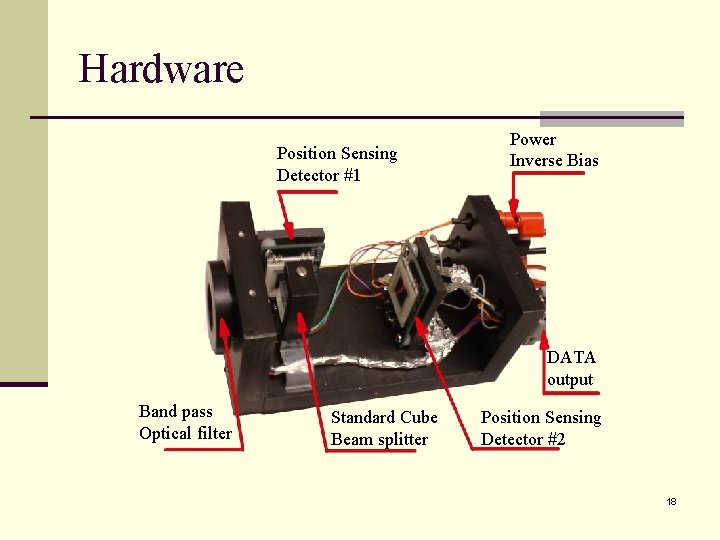 Hardware

Position Sensing Detector #1

Power Inverse Bias

DATA output

Band pass Optical filter

Standard Cube Beam splitter

Position Sensing Detector #2

18