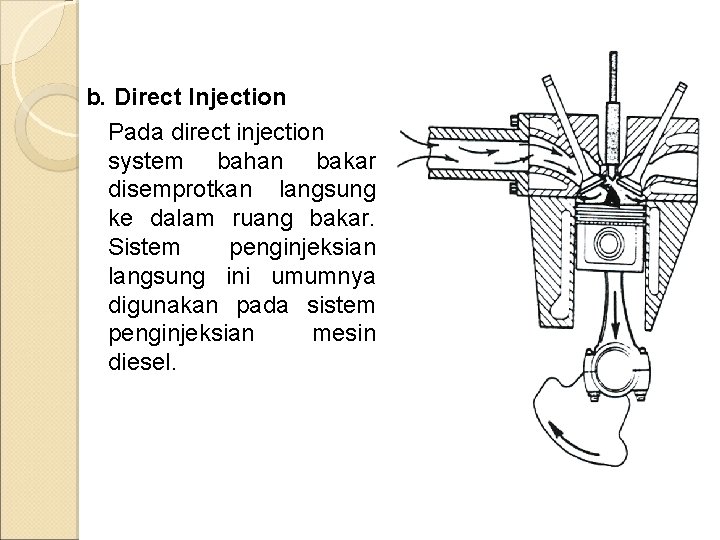 b. Direct Injection

Pada direct injection system bahan bakar disemprotkan langsung ke dalam ruang bakar. Sistem penginjeksian langsung ini umumnya digunakan pada sistem penginjeksian mesin diesel.