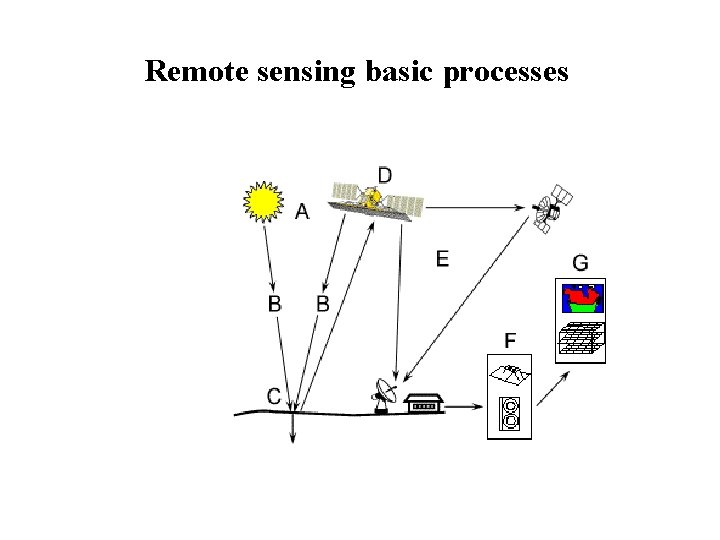 Remote sensing basic processes

D
A
E
G
B
B
F
C