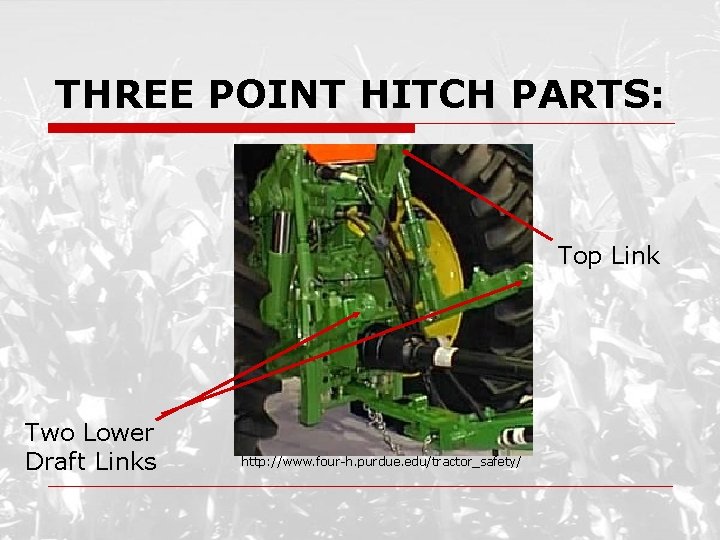 THREE POINT HITCH PARTS:

Top Link

Two Lower Draft Links

http://www.four-h.purdue.edu/tractor_safety/