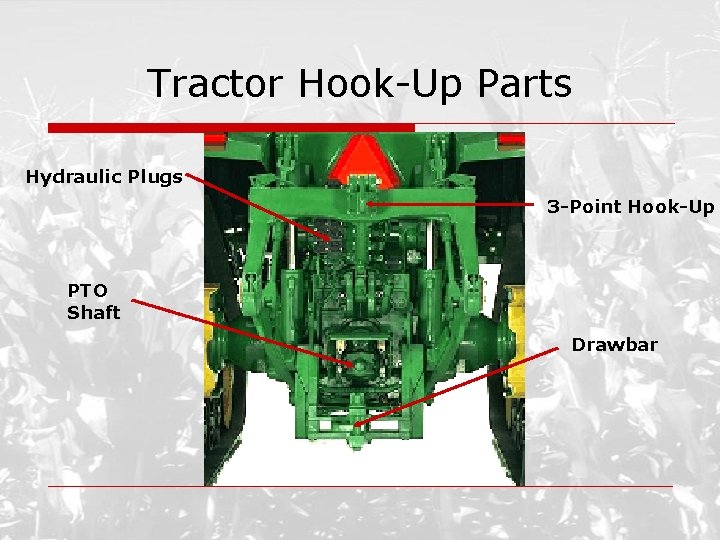 Tractor Hook-Up Parts

Hydraulic Plugs

3-Point Hook-Up

PTO
Shaft

Drawbar