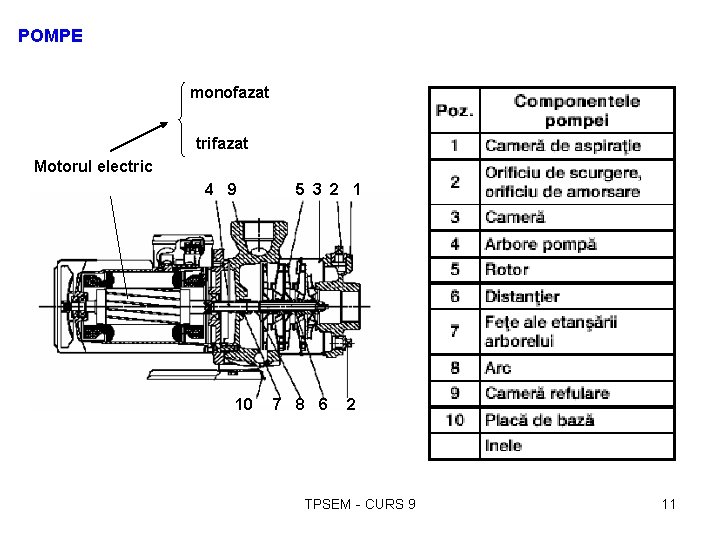 POMPE

monofazat

trifazat

Motorul electric

4 9 5 3 2 1

10 7 8 6 2

| Poz. | Componentele pompei |
|---|---|
| 1 | Cameră de aspirație |
| 2 | Orificiu de scurgere, orificiu de amorsare |
| 3 | Cameră |
| 4 | Arbore pompă |
| 5 | Rotor |
| 6 | Distanțier |
| 7 | Fețe ale etanșării arborelui |
| 8 | Arc |
| 9 | Cameră refulare |
| 10 | Placă de bază |
| | Inele |

TPSEM - CURS 9

11